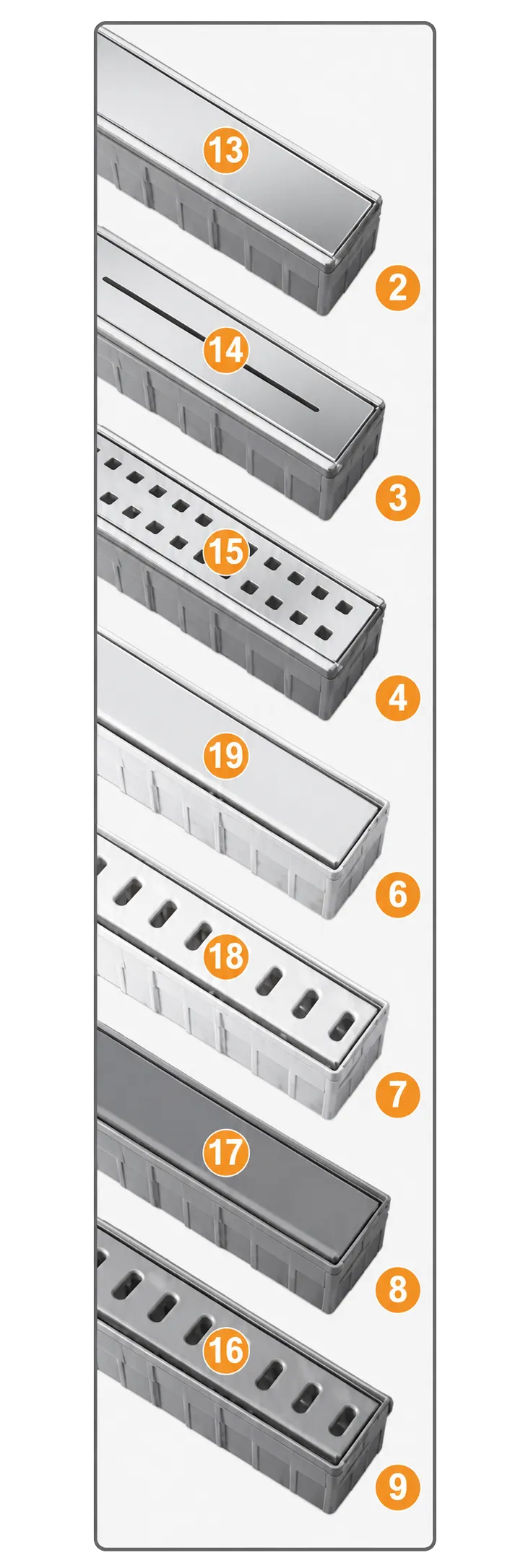 13
2
14
3
15
4
19
6
18
7
17
8
16
9